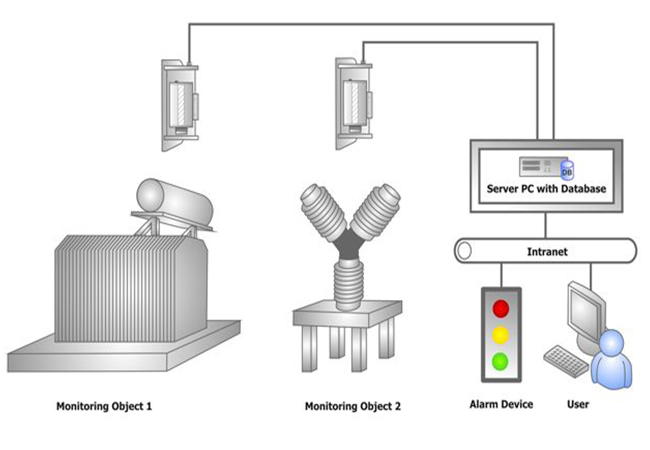 DB
Server PC with Database

Intranet

Monitoring Object 1

Monitoring Object 2

Alarm Device

User